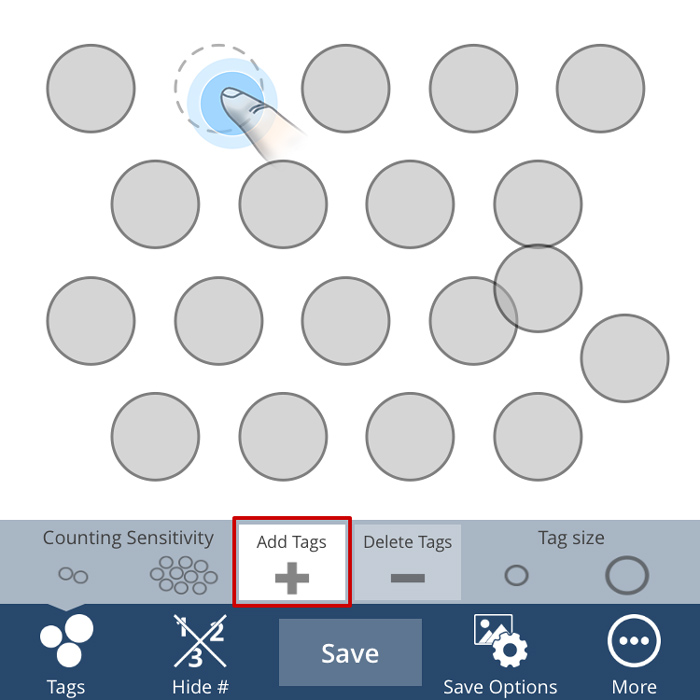 Counting Sensitivity

Add Tags

Delete Tags

Tag size

Tags

1 2 3

Hide #

Save

Save Options

More